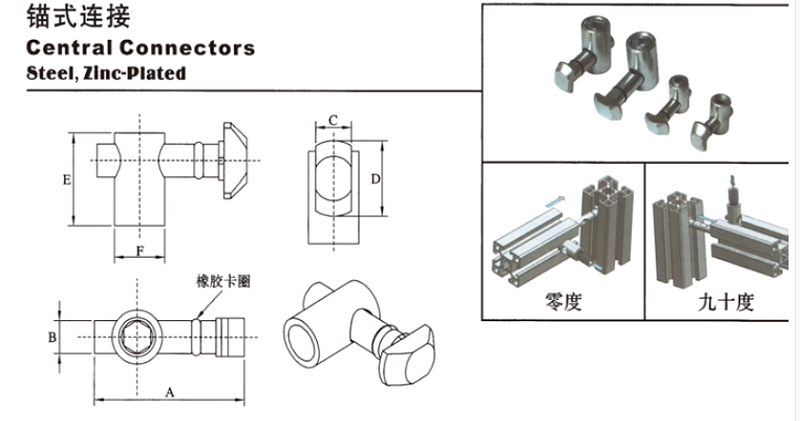 锚式连接
Central Connectors
Steel, Zinc-Plated

E
F
C
D
橡胶卡圈
B
A

零度
九十度